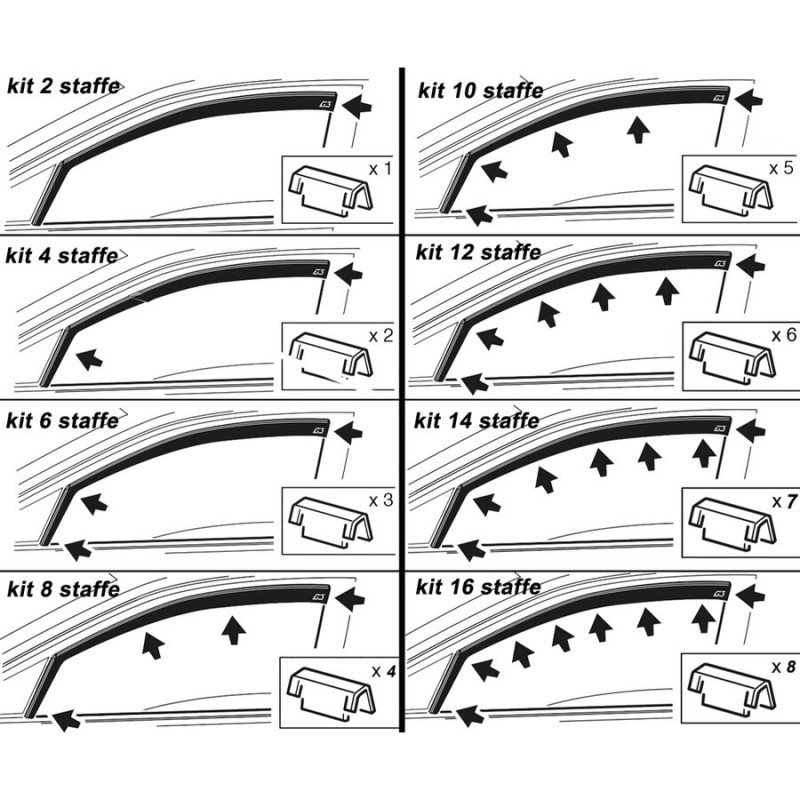 kit 2 staffe

x 1

kit 4 staffe

x 2

kit 6 staffe

x 3

kit 8 staffe

x 4

kit 10 staffe

x 5

kit 12 staffe

x 6

kit 14 staffe

x 7

kit 16 staffe

x 8