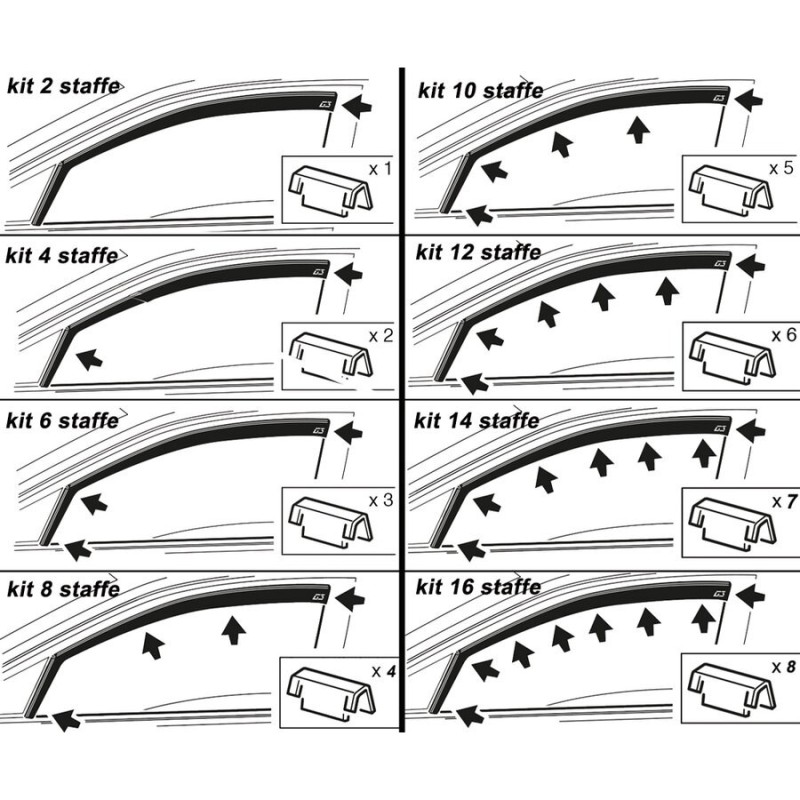 kit 2 staffe

x 1

kit 4 staffe

x 2

kit 6 staffe

x 3

kit 8 staffe

x 4

kit 10 staffe

x 5

kit 12 staffe

x 6

kit 14 staffe

x 7

kit 16 staffe

x 8